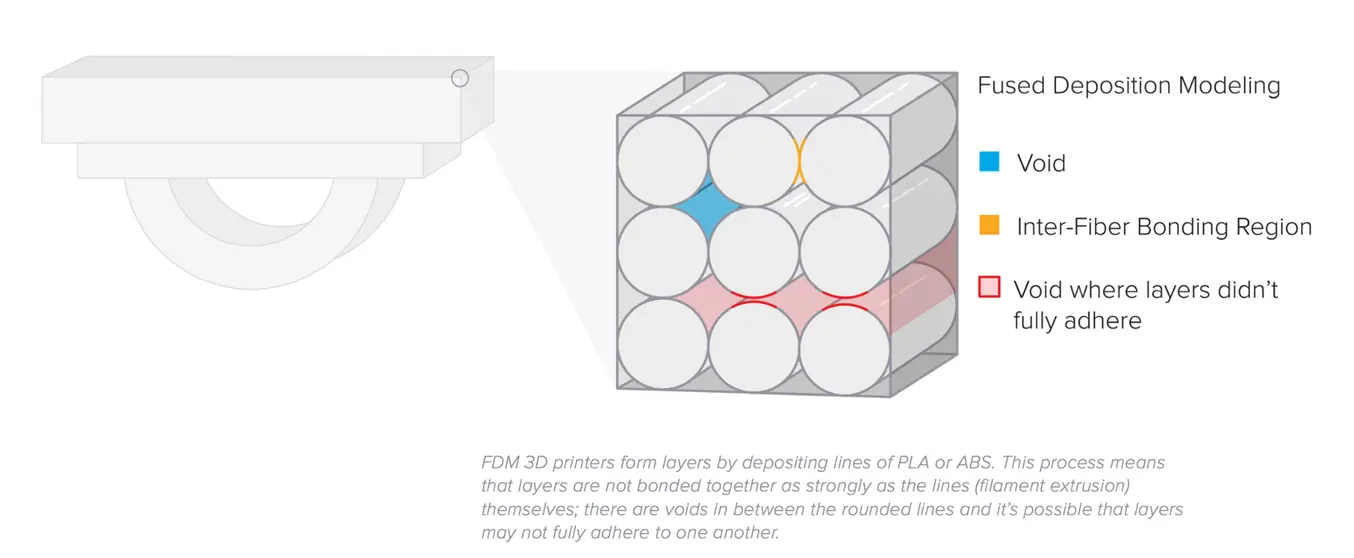 Fused Deposition Modeling

Void

Inter-Fiber Bonding Region

Void where layers didn't fully adhere

FDM 3D printers form layers by depositing lines of PLA or ABS. This process means that layers are not bonded together as strongly as the lines (filament extrusion) themselves; there are voids in between the rounded lines and it's possible that layers may not fully adhere to one another.